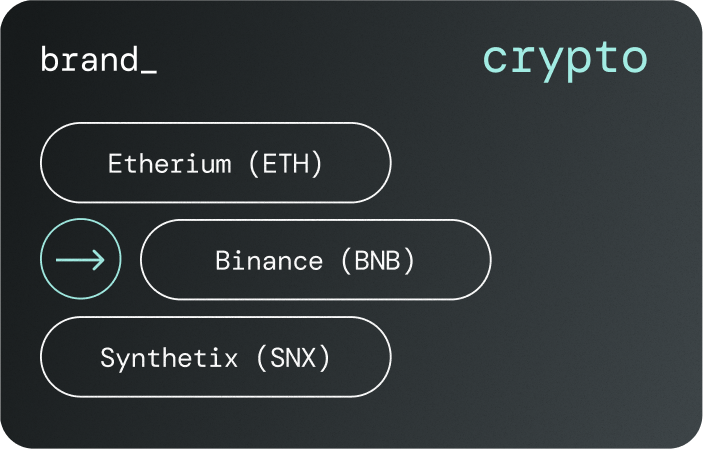 brand_

crypto

Etherium (ETH)

Binance (BNB)

Synthetix (SNX)